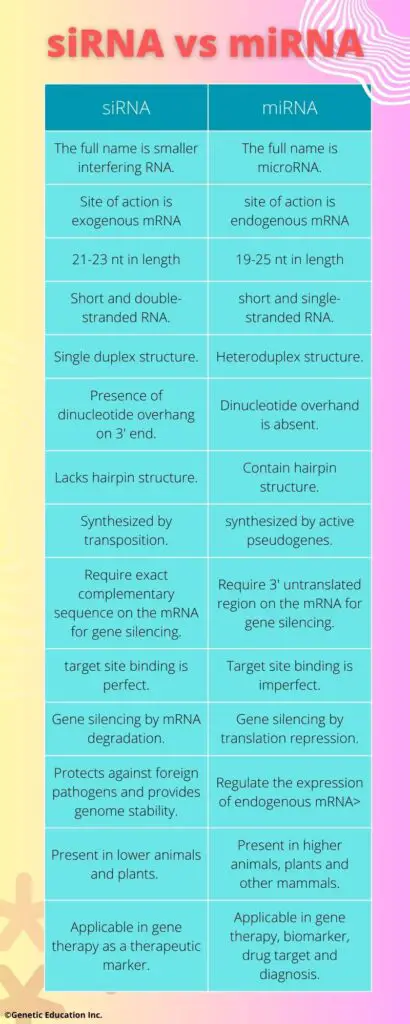 siRNA vs miRNA

| siRNA | miRNA |
|---|---|
| The full name is smaller interfering RNA. | The full name is microRNA. |
| Site of action is exogenous mRNA | site of action is endogenous mRNA |
| 21-23 nt in length | 19-25 nt in length |
| Short and double-stranded RNA. | short and single-stranded RNA. |
| Single duplex structure. | Heteroduplex structure. |
| Presence of dinucleotide overhang on 3' end. | Dinucleotide overhand is absent. |
| Lacks hairpin structure. | Contain hairpin structure. |
| Synthesized by transposition. | synthesized by active pseudogenes. |
| Require exact complementary sequence on the mRNA for gene silencing. | Require 3' untranslated region on the mRNA for gene silencing. |
| target site binding is perfect. | Target site binding is imperfect. |
| Gene silencing by mRNA degradation. | Gene silencing by translation repression. |
| Protects against foreign pathogens and provides genome stability. | Regulate the expression of endogenous mRNA> |
| Present in lower animals and plants. | Present in higher animals, plants and other mammals. |
| Applicable in gene therapy as a therapeutic marker. | Applicable in gene therapy, biomarker, drug target and diagnosis. |

©Genetic Education Inc.