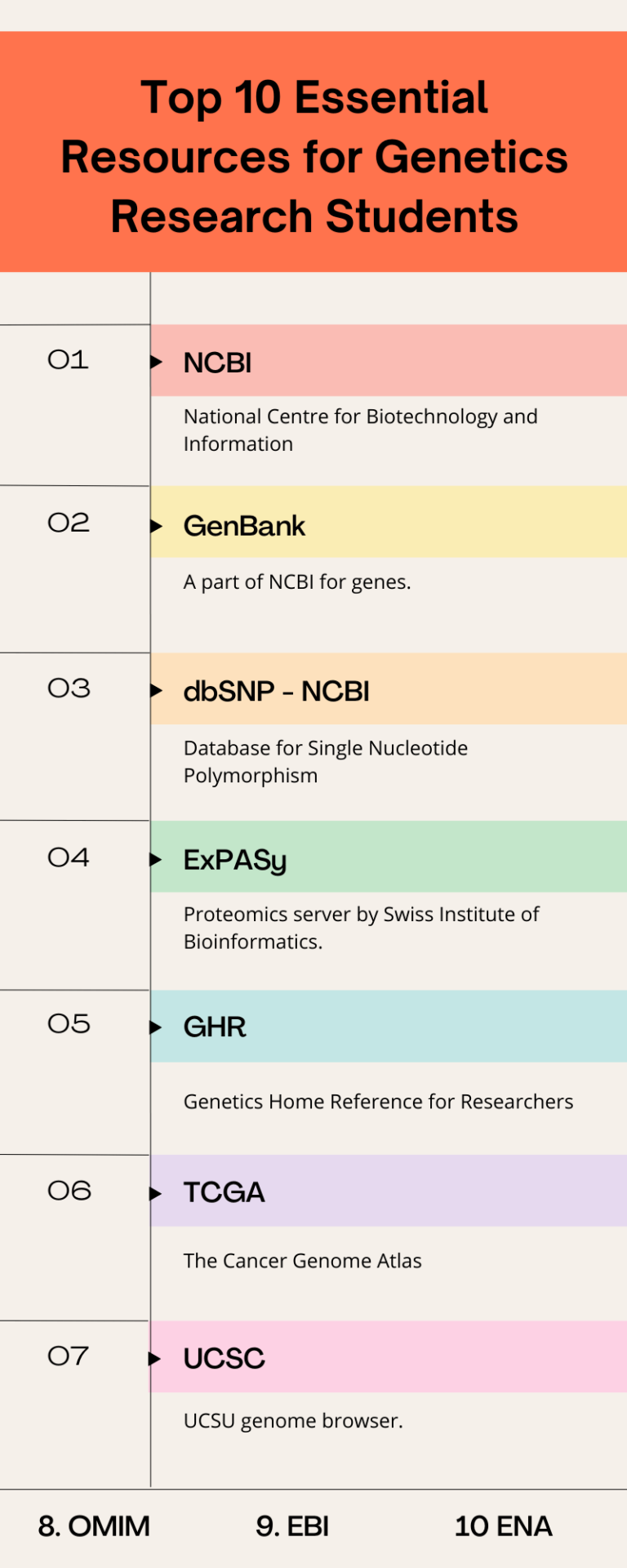 Top 10 Essential Resources for Genetics Research Students

01

NCBI

National Centre for Biotechnology and Information

02

GenBank

A part of NCBI for genes.

03

dbSNP - NCBI

Database for Single Nucleotide Polymorphism

04

ExPASy

Proteomics server by Swiss Institute of Bioinformatics.

05

GHR

Genetics Home Reference for Researchers

06

TCGA

The Cancer Genome Atlas

07

UCSC

UCSU genome browser.

8. OMIM

9. EBI

10 ENA