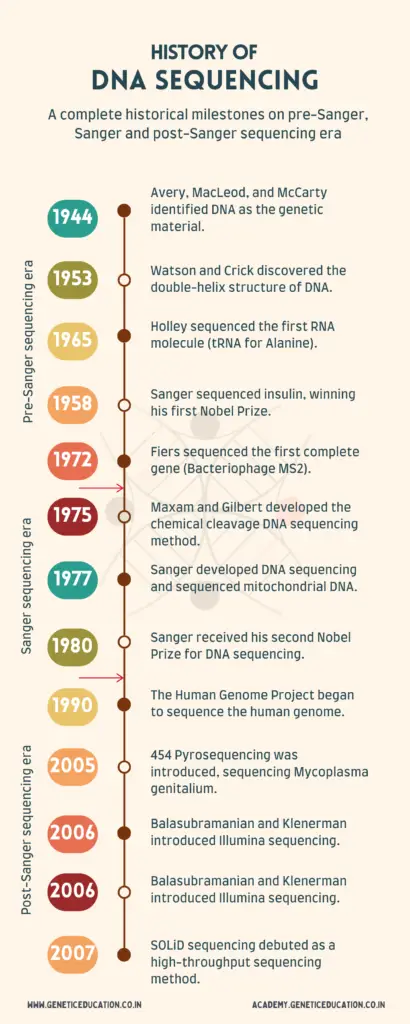 HISTORY OF
DNA SEQUENCING

A complete historical milestones on pre-Sanger, Sanger and post-Sanger sequencing era

Pre-Sanger sequencing era

1944
Avery, MacLeod, and McCarty identified DNA as the genetic material.

1953
Watson and Crick discovered the double-helix structure of DNA.

1965
Holley sequenced the first RNA molecule (tRNA for Alanine).

1958
Sanger sequenced insulin, winning his first Nobel Prize.

1972
Fiers sequenced the first complete gene (Bacteriophage MS2).

Sanger sequencing era

1975
Maxam and Gilbert developed the chemical cleavage DNA sequencing method.

1977
Sanger developed DNA sequencing and sequenced mitochondrial DNA.

1980
Sanger received his second Nobel Prize for DNA sequencing.

Post-Sanger sequencing era

1990
The Human Genome Project began to sequence the human genome.

2005
454 Pyrosequencing was introduced, sequencing Mycoplasma genitalium.

2006
Balasubramanian and Klenerman introduced Illumina sequencing.

2006
Balasubramanian and Klenerman introduced Illumina sequencing.

2007
SOLiD sequencing debuted as a high-throughput sequencing method.

WWW.GENETICEDUCATION.CO.IN
ACADEMY.GENETICEDUCATION.CO.IN