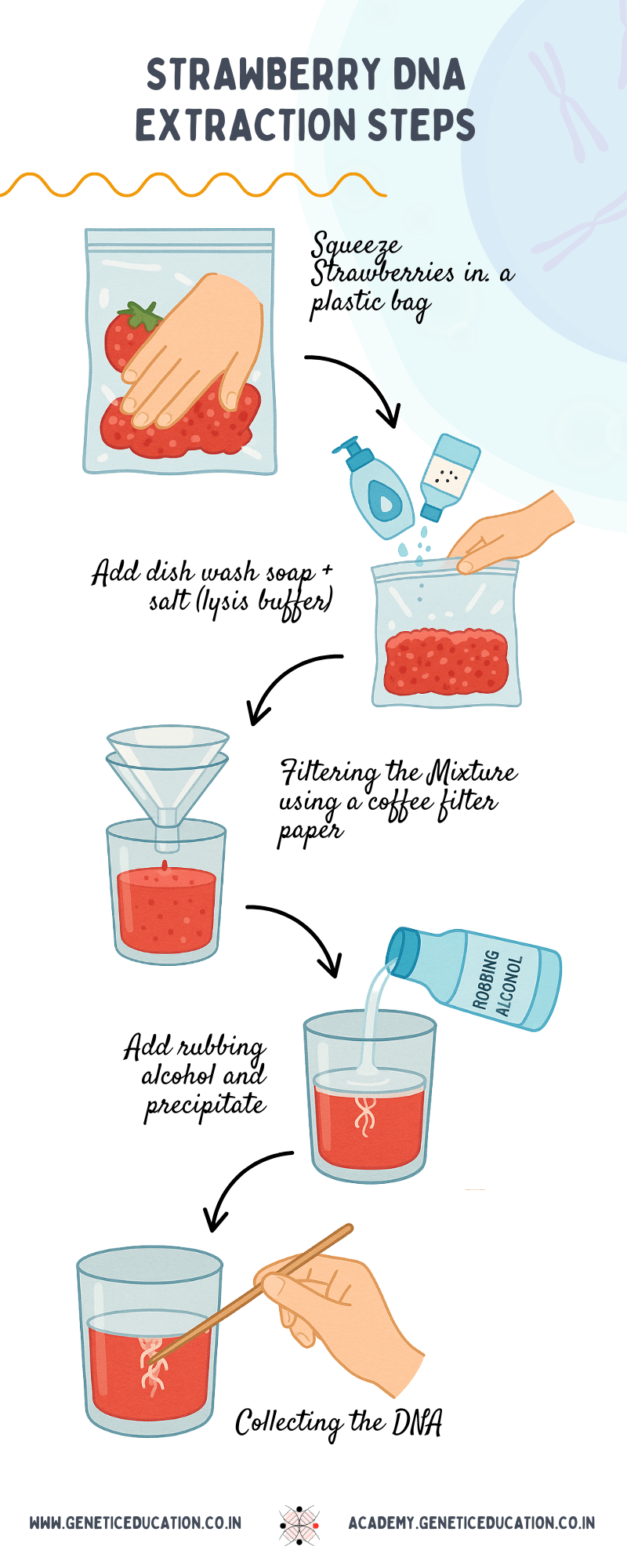 STRAWBERRY DNA EXTRACTION STEPS

Squeeze Strawberries in. a plastic bag

Add dish wash soap + salt (lysis buffer)

Filtering the Mixture using a coffee filter paper

ROBBING ALCONOL

Add rubbing alcohol and precipitate

Collecting the DNA

WWW.GENETICEDUCATION.CO.IN

ACADEMY.GENETICEDUCATION.CO.IN